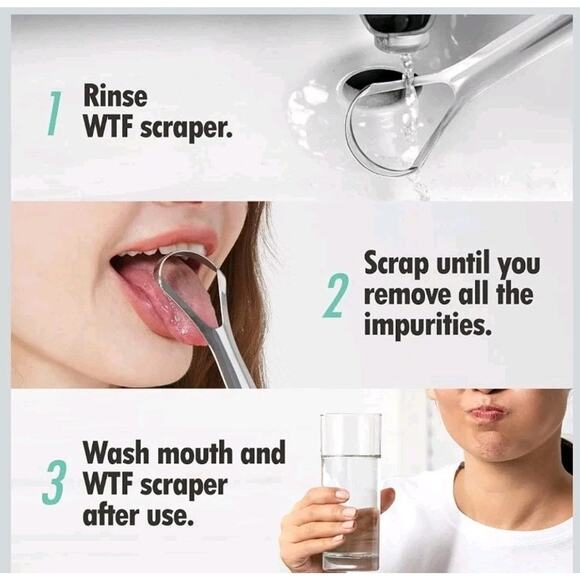 1 Rinse WTF scraper.

2 Scrap until you remove all the impurities.

3 Wash mouth and WTF scraper after use.